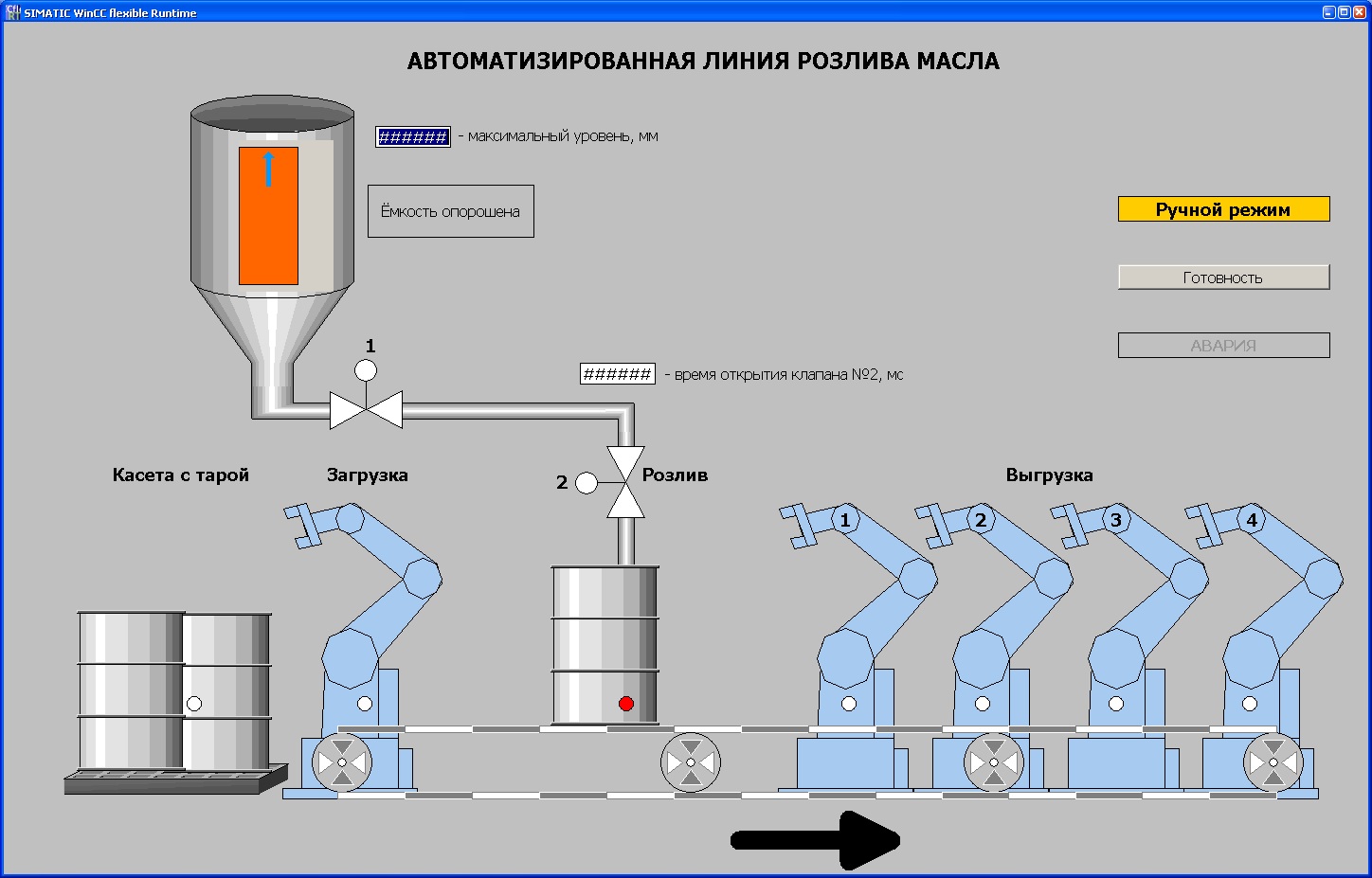 SIMATIC WinCC flexible Runtime

АВТОМАТИЗИРОВАННАЯ ЛИНИЯ РОЗЛИВА МАСЛА

###### - максимальный уровень, мм

Ёмкость опорошена

Ручной режим

Готовность

АВАРИЯ

1

###### - время открытия клапана №2, мс

Касета с тарой

Загрузка

2

Розлив

Выгрузка

1

2

3

4